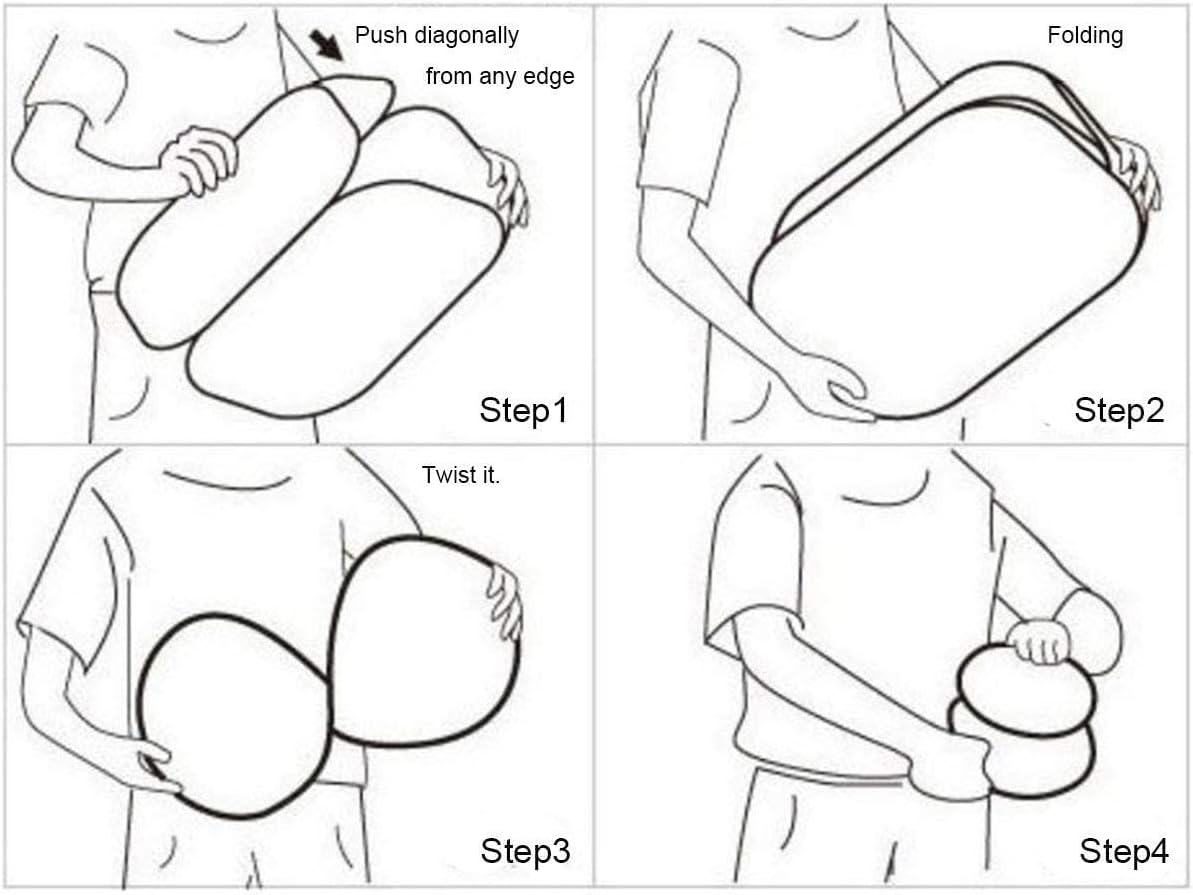 Push diagonally from any edge

Step1

Folding

Step2

Twist it.

Step3

Step4